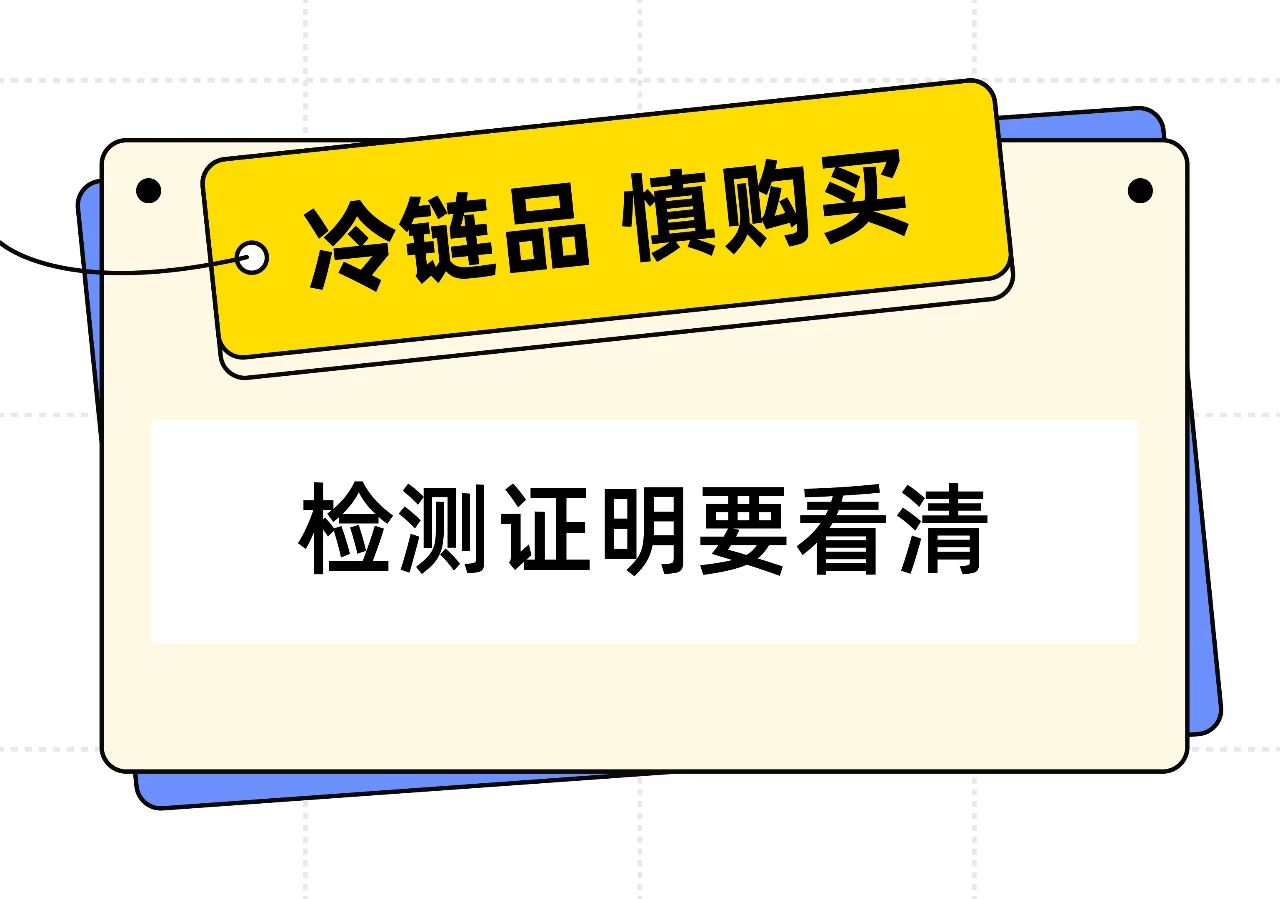 冷链品 慎购买

检测证明要看清